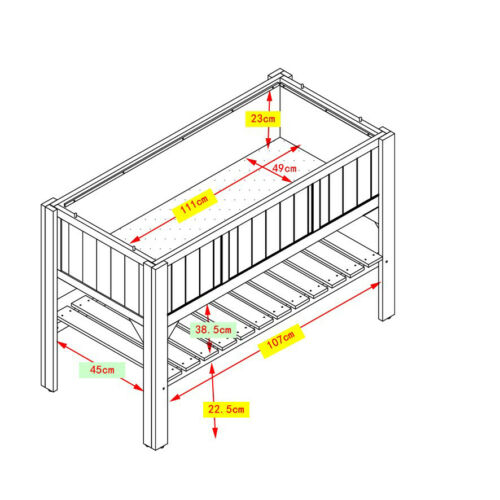 23cm
49cm
111cm
38.5cm
107cm
45cm
22.5cm